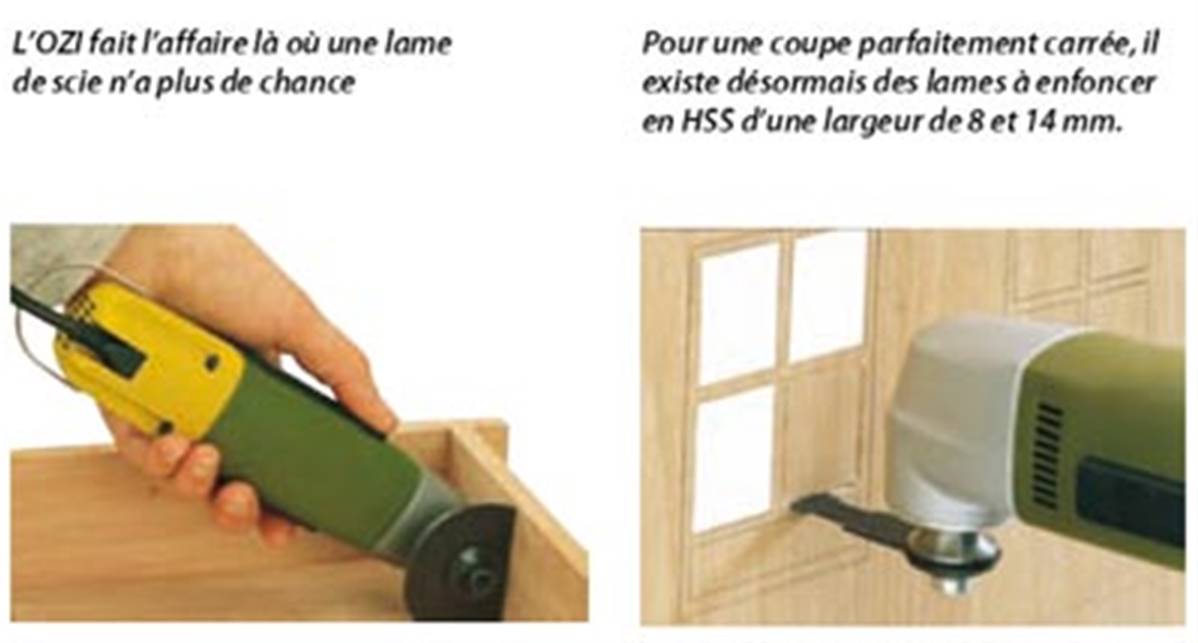 L'OZI fait l'affaire là où une lame de scie n'a plus de chance

Pour une coupe parfaitement carrée, il existe désormais des lames à enfoncer en HSS d'une largeur de 8 et 14 mm.